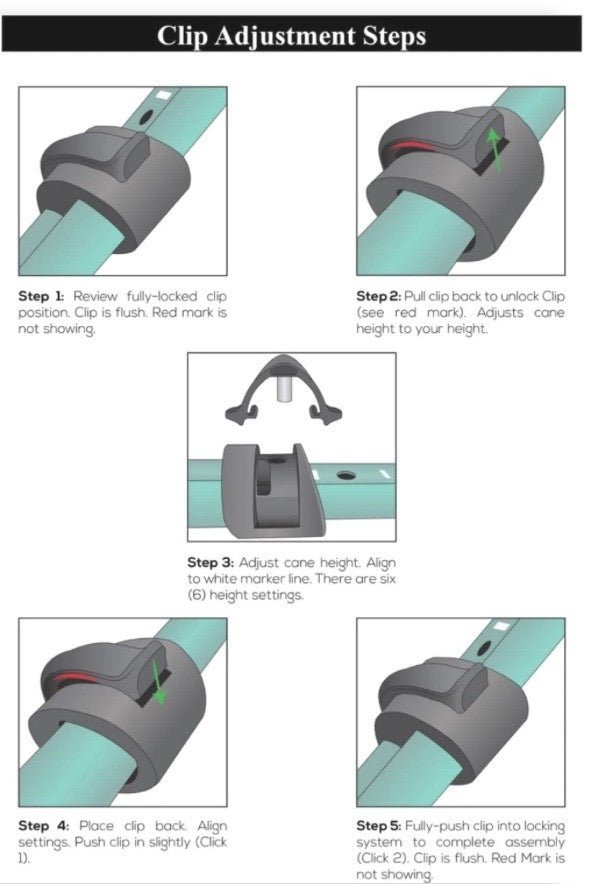 Clip Adjustment Steps

Step 1: Review fully-locked clip position. Clip is flush. Red mark is not showing.

Step 2: Pull clip back to unlock Clip (see red mark). Adjusts cane height to your height.

Step 3: Adjust cane height. Align to white marker line. There are six (6) height settings.

Step 4: Place clip back. Align settings. Push clip in slightly (Click 1).

Step 5: Fully-push clip into locking system to complete assembly (Click 2). Clip is flush. Red Mark is not showing.