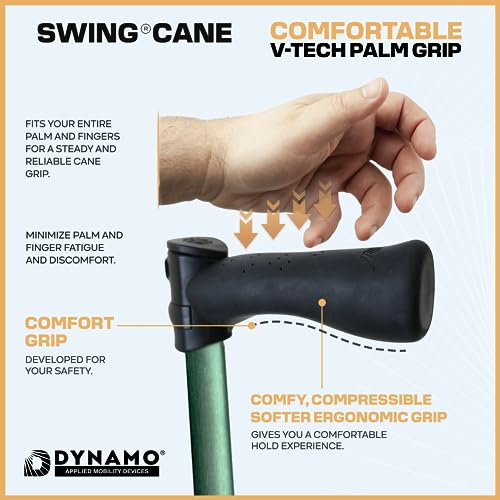 SWING® CANE

COMFORTABLE
V-TECH PALM GRIP

FITS YOUR ENTIRE PALM AND FINGERS FOR A STEADY AND RELIABLE CANE GRIP.

MINIMIZE PALM AND FINGER FATIGUE AND DISCOMFORT.

COMFORT GRIP

DEVELOPED FOR YOUR SAFETY.

COMFY, COMPRESSIBLE SOFTER ERGONOMIC GRIP

GIVES YOU A COMFORTABLE HOLD EXPERIENCE.

DYNAMO®
APPLIED MOBILITY DEVICES