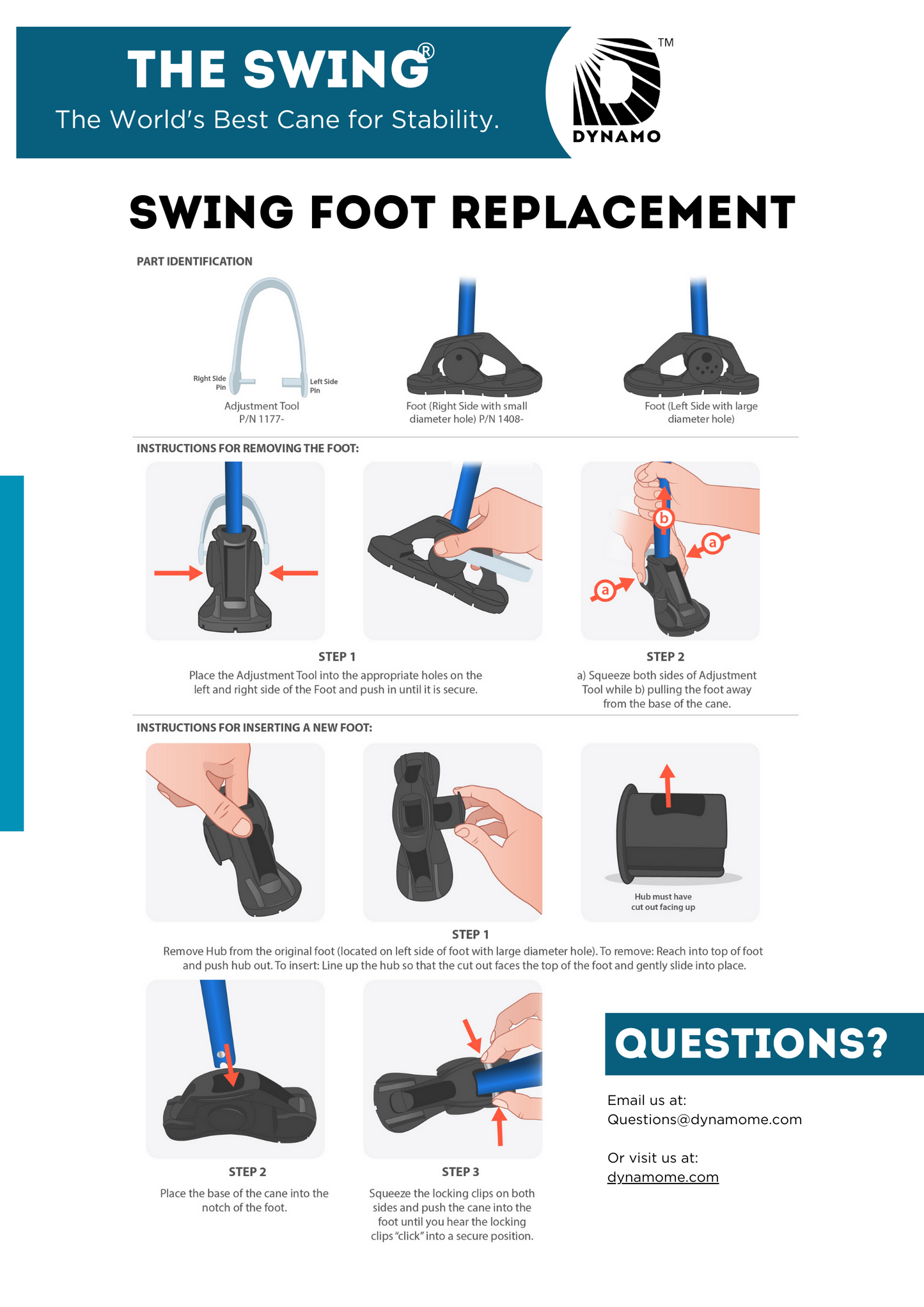 THE SWING®
The World's Best Cane for Stability.

TM
DYNAMO

SWING FOOT REPLACEMENT

PART IDENTIFICATION

Right Side Pin
Left Side Pin
Adjustment Tool P/N 1177-

Foot (Right Side with small diameter hole) P/N 1408-

Foot (Left Side with large diameter hole)

INSTRUCTIONS FOR REMOVING THE FOOT:

b
a
a

STEP 1
Place the Adjustment Tool into the appropriate holes on the left and right side of the Foot and push in until it is secure.

STEP 2
a) Squeeze both sides of Adjustment Tool while b) pulling the foot away from the base of the cane.

INSTRUCTIONS FOR INSERTING A NEW FOOT:

Hub must have cut out facing up

STEP 1
Remove Hub from the original foot (located on left side of foot with large diameter hole). To remove: Reach into top of foot and push hub out. To insert: Line up the hub so that the cut out faces the top of the foot and gently slide into place.

STEP 2
Place the base of the cane into the notch of the foot.

STEP 3
Squeeze the locking clips on both sides and push the cane into the foot until you hear the locking clips "click" into a secure position.

QUESTIONS?

Email us at:
Questions@dynamome.com

Or visit us at:
dynamome.com